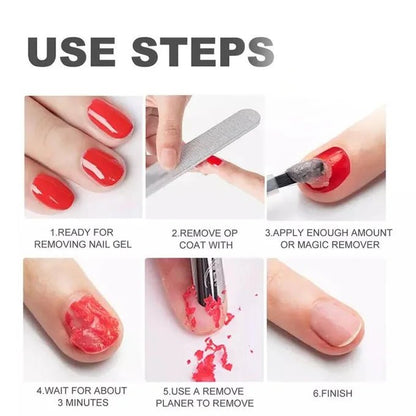 USE STEPS

1.READY FOR REMOVING NAIL GEL

2.REMOVE OP COAT WITH

3.APPLY ENOUGH AMOUNT OR MAGIC REMOVER

4.WAIT FOR ABOUT 3 MINUTES

5.USE A REMOVE PLANER TO REMOVE

6.FINISH