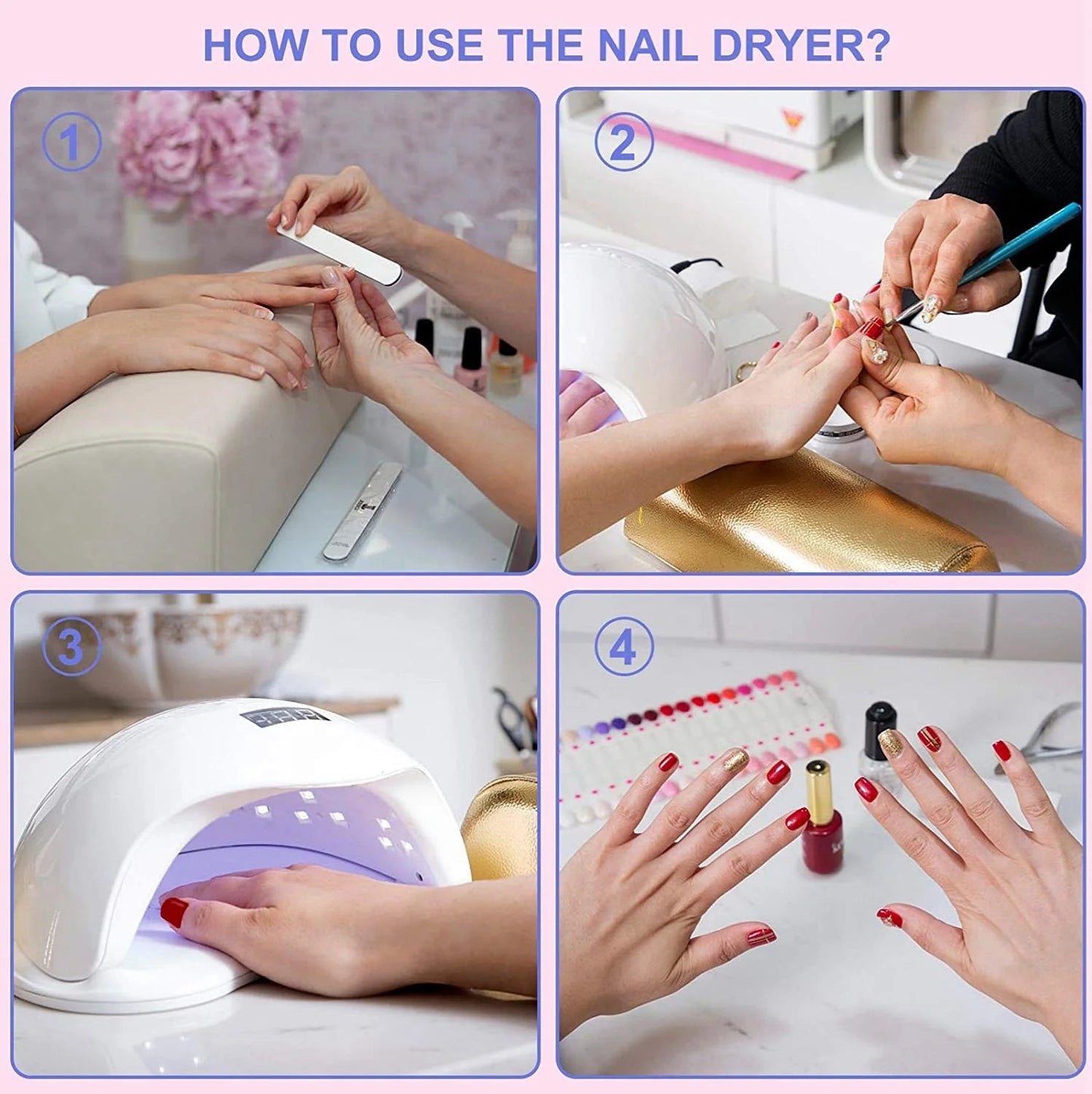 HOW TO USE THE NAIL DRYER?

1

2

3

4