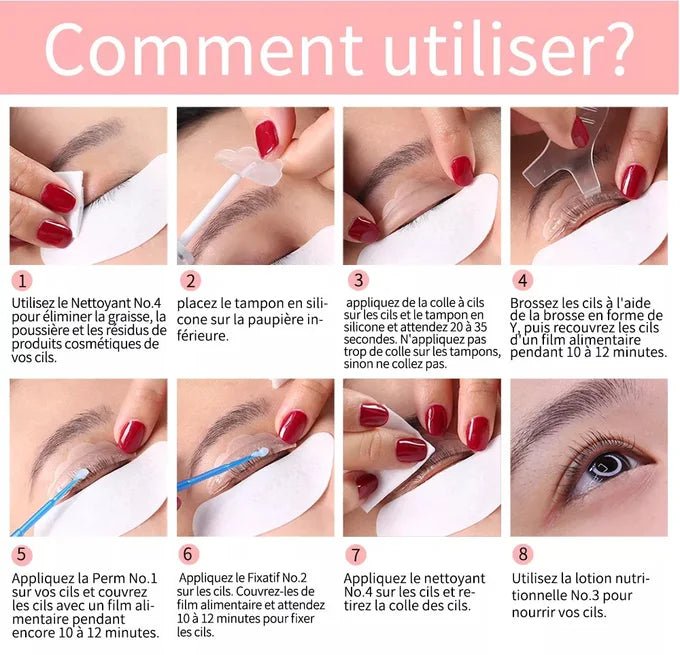 Comment utiliser?

1
Utilisez le Nettoyant No.4 pour éliminer la graisse, la poussière et les résidus de produits cosmétiques de vos cils.

2
placez le tampon en silicone sur la paupière inférieure.

3
appliquez de la colle à cils sur les cils et le tampon en silicone et attendez 20 à 35 secondes. N'appliquez pas trop de colle sur les tampons, sinon ne collez pas.

4
Brossez les cils à l'aide de la brosse en forme de Y, puis recouvrez les cils d'un film alimentaire pendant 10 à 12 minutes.

5
Appliquez la Perm No.1 sur vos cils et couvrez les cils avec un film alimentaire pendant encore 10 à 12 minutes.

6
Appliquez le Fixatif No.2 sur les cils. Couvrez-les de film alimentaire et attendez 10 à 12 minutes pour fixer les cils.

7
Appliquez le nettoyant No.4 sur les cils et retirez la colle des cils.

8
Utilisez la lotion nutritionnelle No.3 pour nourrir vos cils.