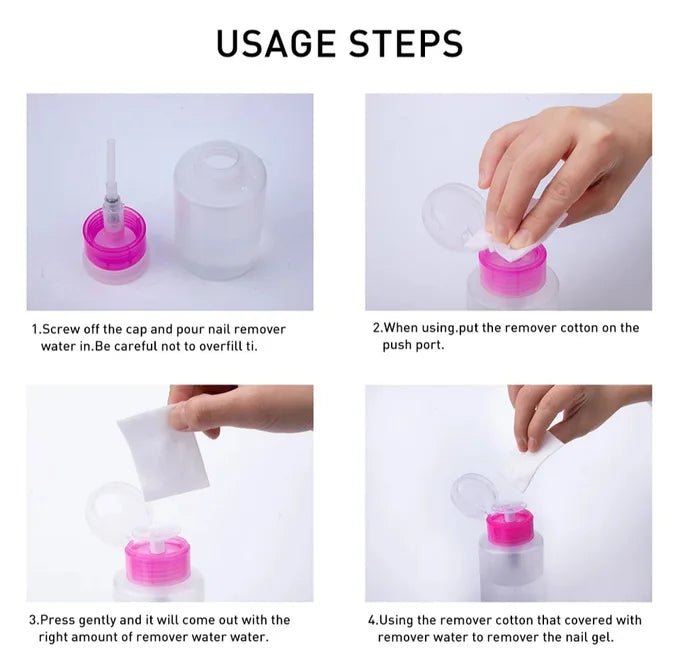 USAGE STEPS

1.Screw off the cap and pour nail remover water in.Be careful not to overfill ti.

2.When using.put the remover cotton on the push port.

3.Press gently and it will come out with the right amount of remover water water.

4.Using the remover cotton that covered with remover water to remover the nail gel.