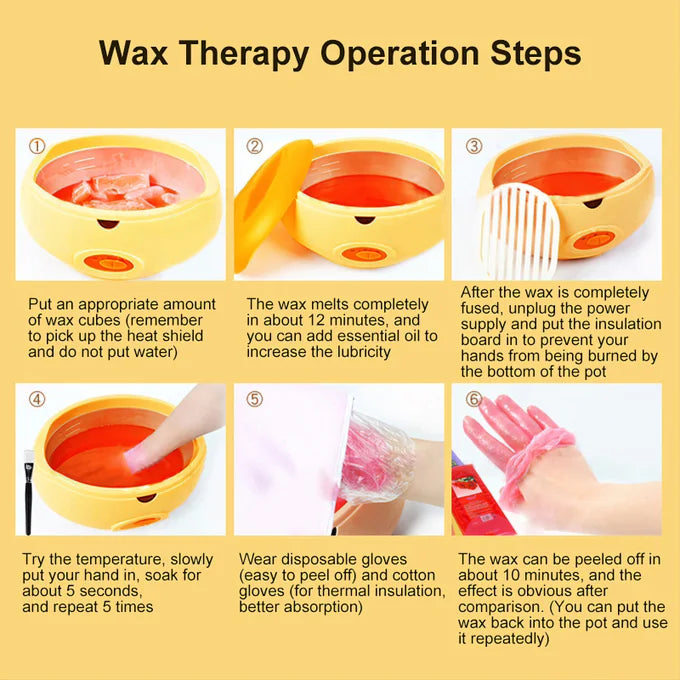 Wax Therapy Operation Steps

①

Put an appropriate amount of wax cubes (remember to pick up the heat shield and do not put water)

②

The wax melts completely in about 12 minutes, and you can add essential oil to increase the lubricity

③

After the wax is completely fused, unplug the power supply and put the insulation board in to prevent your hands from being burned by the bottom of the pot

④

Try the temperature, slowly put your hand in, soak for about 5 seconds, and repeat 5 times

⑤

Wear disposable gloves (easy to peel off) and cotton gloves (for thermal insulation, better absorption)

⑥

The wax can be peeled off in about 10 minutes, and the effect is obvious after comparison. (You can put the wax back into the pot and use it repeatedly)