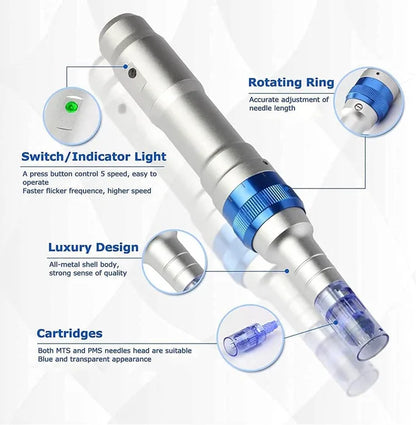 Rotating Ring

Accurate adjustment of needle length

Switch/Indicator Light

A press button control 5 speed, easy to operate
Faster flicker frequence, higher speed

Luxury Design

All-metal shell body, strong sense of quality

Cartridges

Both MTS and PMS needles head are suitable
Blue and transparent appearance