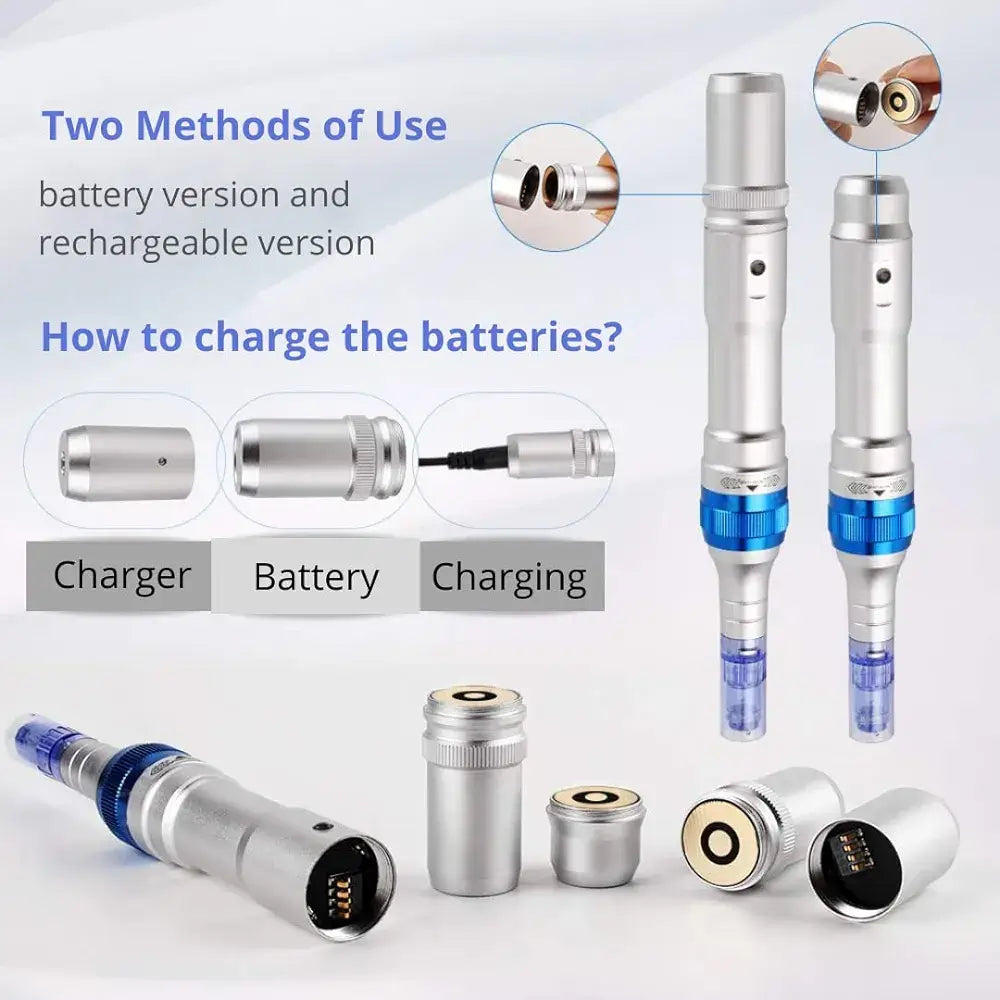 Two Methods of Use

battery version and rechargeable version

How to charge the batteries?

Charger

Battery

Charging