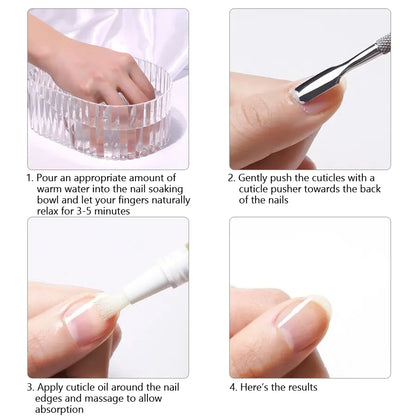 1. Pour an appropriate amount of warm water into the nail soaking bowl and let your fingers naturally relax for 3-5 minutes

2. Gently push the cuticles with a cuticle pusher towards the back of the nails

3. Apply cuticle oil around the nail edges and massage to allow absorption

4. Here's the results