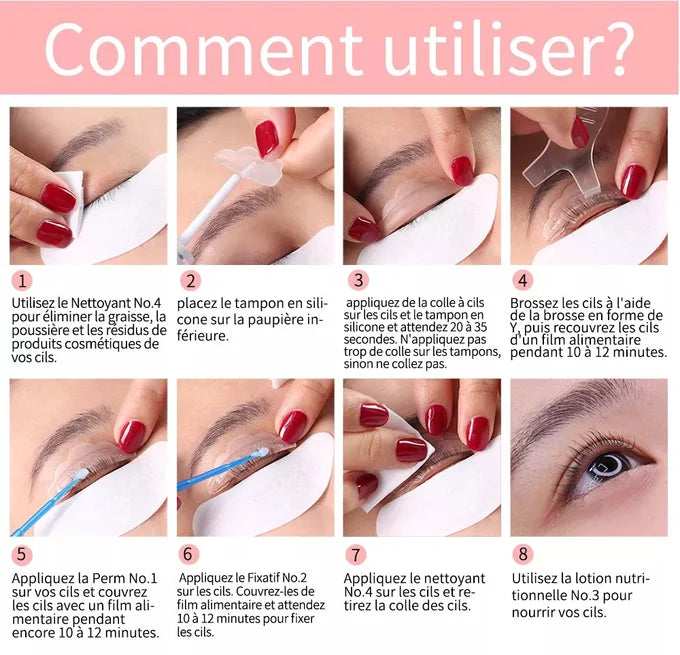 Comment utiliser?

1
Utilisez le Nettoyant No.4 pour éliminer la graisse, la poussière et les résidus de produits cosmétiques de vos cils.

2
placez le tampon en silicone sur la paupière inférieure.

3
appliquez de la colle à cils sur les cils et le tampon en silicone et attendez 20 à 35 secondes. N'appliquez pas trop de colle sur les tampons, sinon ne collez pas.

4
Brossez les cils à l'aide de la brosse en forme de Y, puis recouvrez les cils d'un film alimentaire pendant 10 à 12 minutes.

5
Appliquez la Perm No.1 sur vos cils et couvrez les cils avec un film alimentaire pendant encore 10 à 12 minutes.

6
Appliquez le Fixatif No.2 sur les cils. Couvrez-les de film alimentaire et attendez 10 à 12 minutes pour fixer les cils.

7
Appliquez le nettoyant No.4 sur les cils et retirez la colle des cils.

8
Utilisez la lotion nutritionnelle No.3 pour nourrir vos cils.