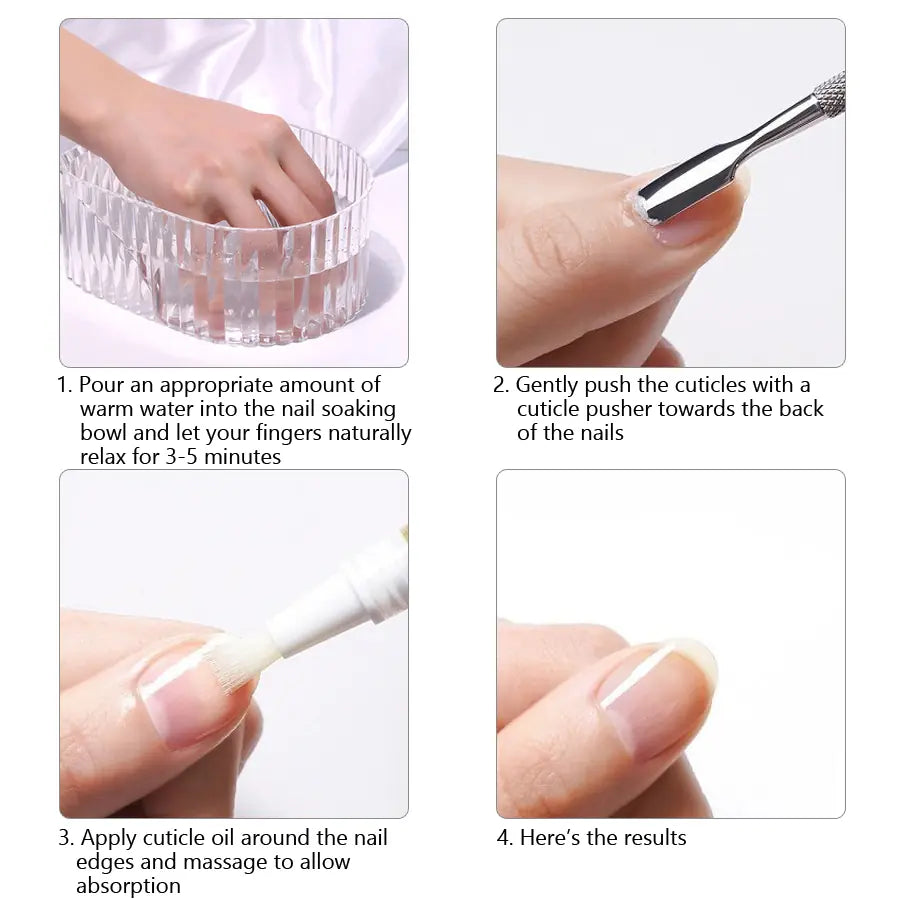 1. Pour an appropriate amount of warm water into the nail soaking bowl and let your fingers naturally relax for 3-5 minutes

2. Gently push the cuticles with a cuticle pusher towards the back of the nails

3. Apply cuticle oil around the nail edges and massage to allow absorption

4. Here's the results