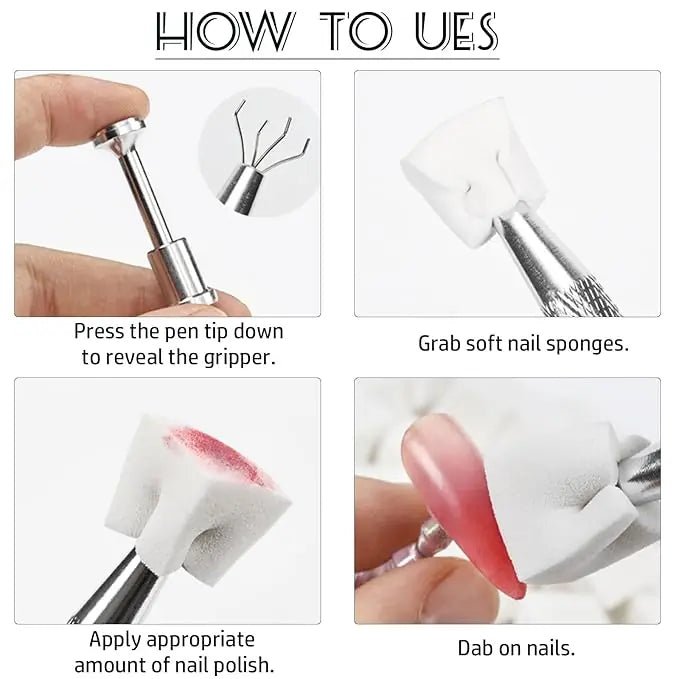 HOW TO UES

Press the pen tip down to reveal the gripper.

Grab soft nail sponges.

Apply appropriate amount of nail polish.

Dab on nails.